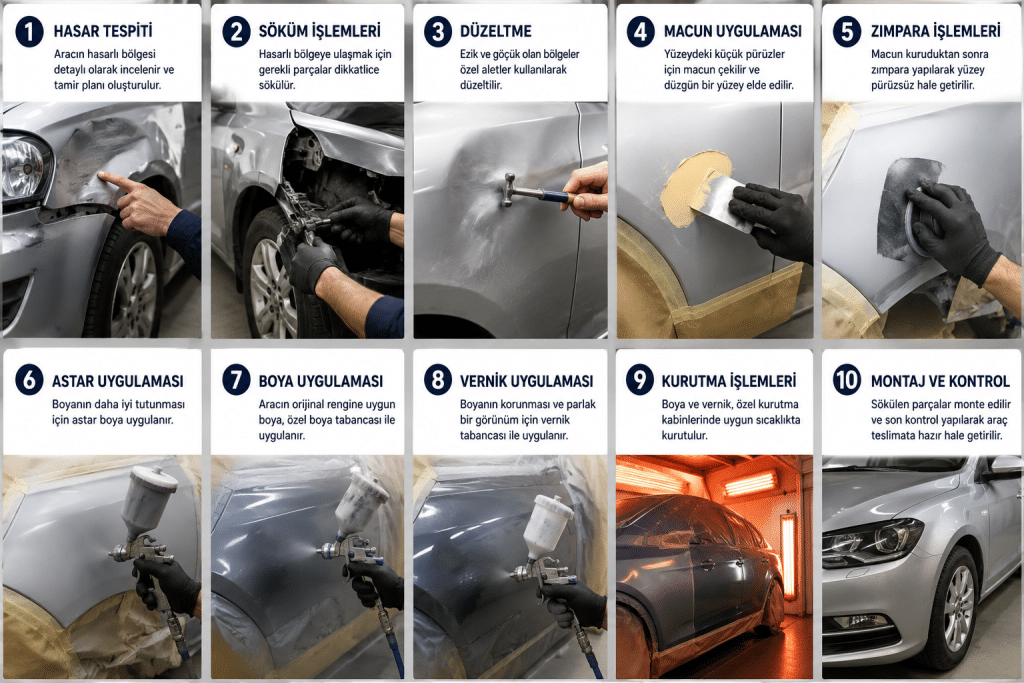 1 HASAR TESPİTİ
Aracın hasarlı bölgesi detaylı olarak incelenir ve tamir planı oluşturulur.

2 SÖKÜM İŞLEMLERİ
Hasarlı bölgeye ulaşmak için gerekli parçalar dikkatlice sökülür.

3 DÜZELTME
Ezik ve göçük olan bölgeler özel aletler kullanılarak düzeltilir.

4 MACUN UYGULAMASI
Yüzeydeki küçük pürüzler için macun çekilir ve düzgün bir yüzey elde edilir.

5 ZIMPARA İŞLEMLERİ
Macun kuruduktan sonra zımpara yapılarak yüzey pürüzsüz hale getirilir.

6 ASTAR UYGULAMASI
Boyanın daha iyi tutunması için astar boya uygulanır.

7 BOYA UYGULAMASI
Aracın orijinal rengine uygun boya, özel boya tabancası ile uygulanır.

8 VERNİK UYGULAMASI
Boyanın korunması ve parlak bir görünüm için vernik tabancası ile uygulanır.

9 KURUTMA İŞLEMLERİ
Boya ve vernik, özel kurutma kabinlerinde uygun sıcaklıkta kurutulur.

10 MONTAJ VE KONTROL
Sökülen parçalar monte edilir ve son kontrol yapılarak araç teslimata hazır hale getirilir.